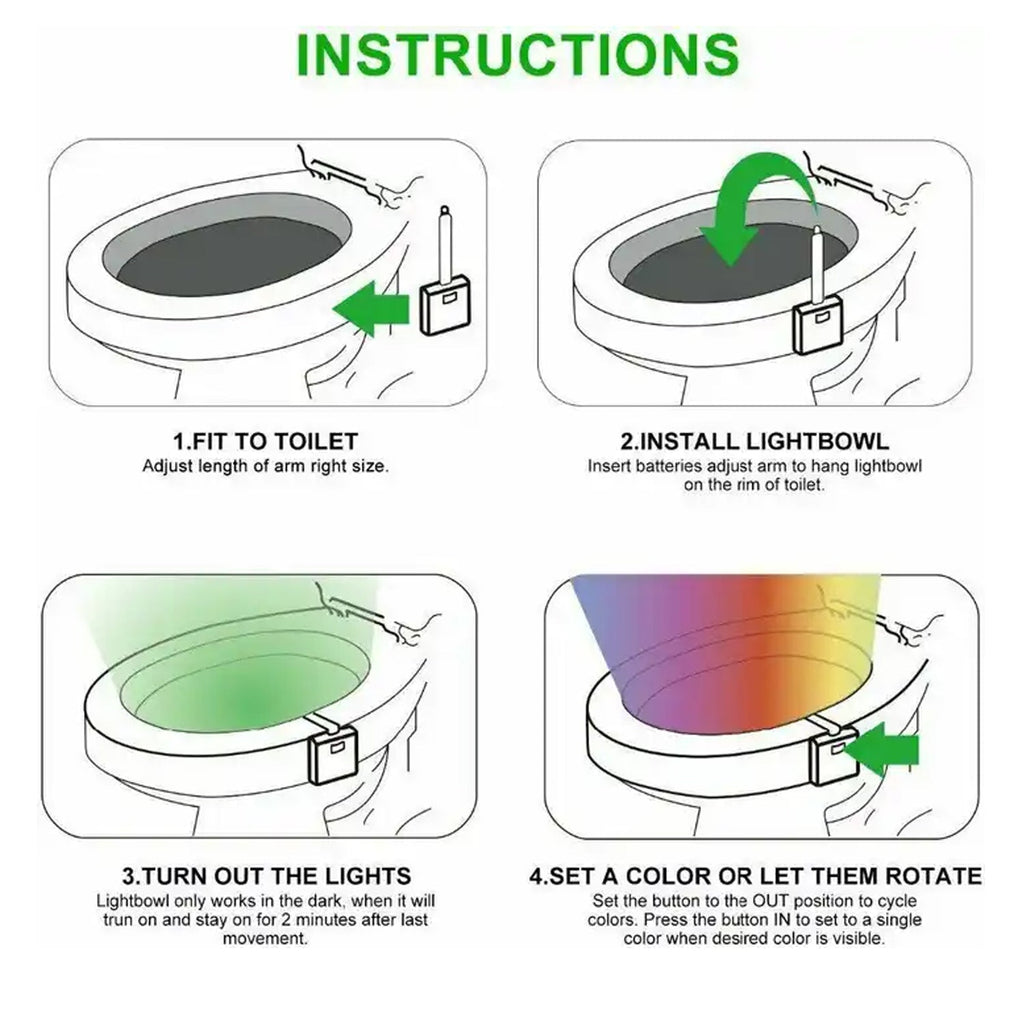 INSTRUCTIONS

1.FIT TO TOILET
Adjust length of arm right size.

2.INSTALL LIGHTBOWL
Insert batteries adjust arm to hang lightbowl on the rim of toilet.

3.TURN OUT THE LIGHTS
Lightbowl only works in the dark, when it will trun on and stay on for 2 minutes after last movement.

4.SET A COLOR OR LET THEM ROTATE
Set the button to the OUT position to cycle colors. Press the button IN to set to a single color when desired color is visible.